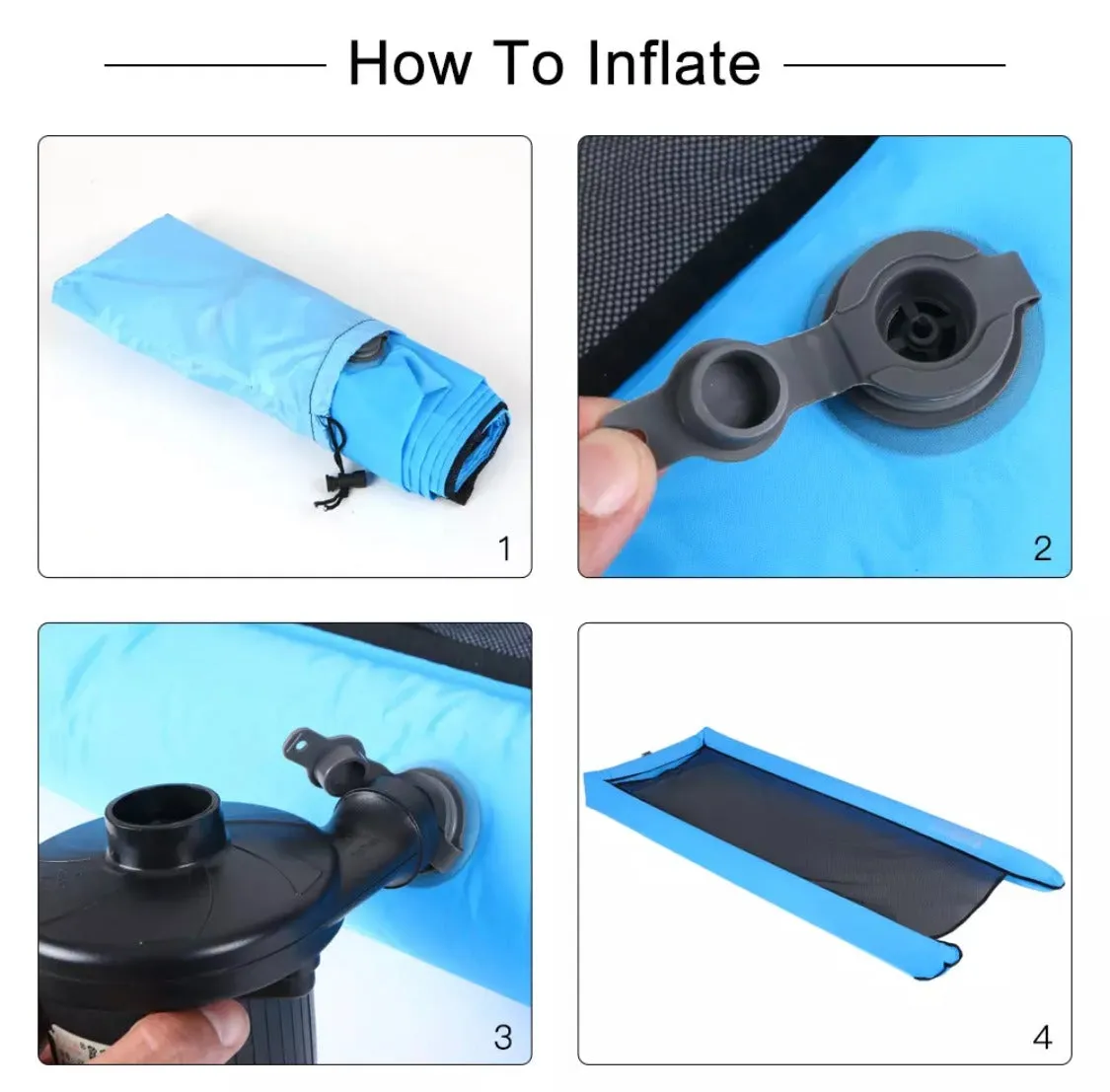 How To Inflate

1

2

3

4